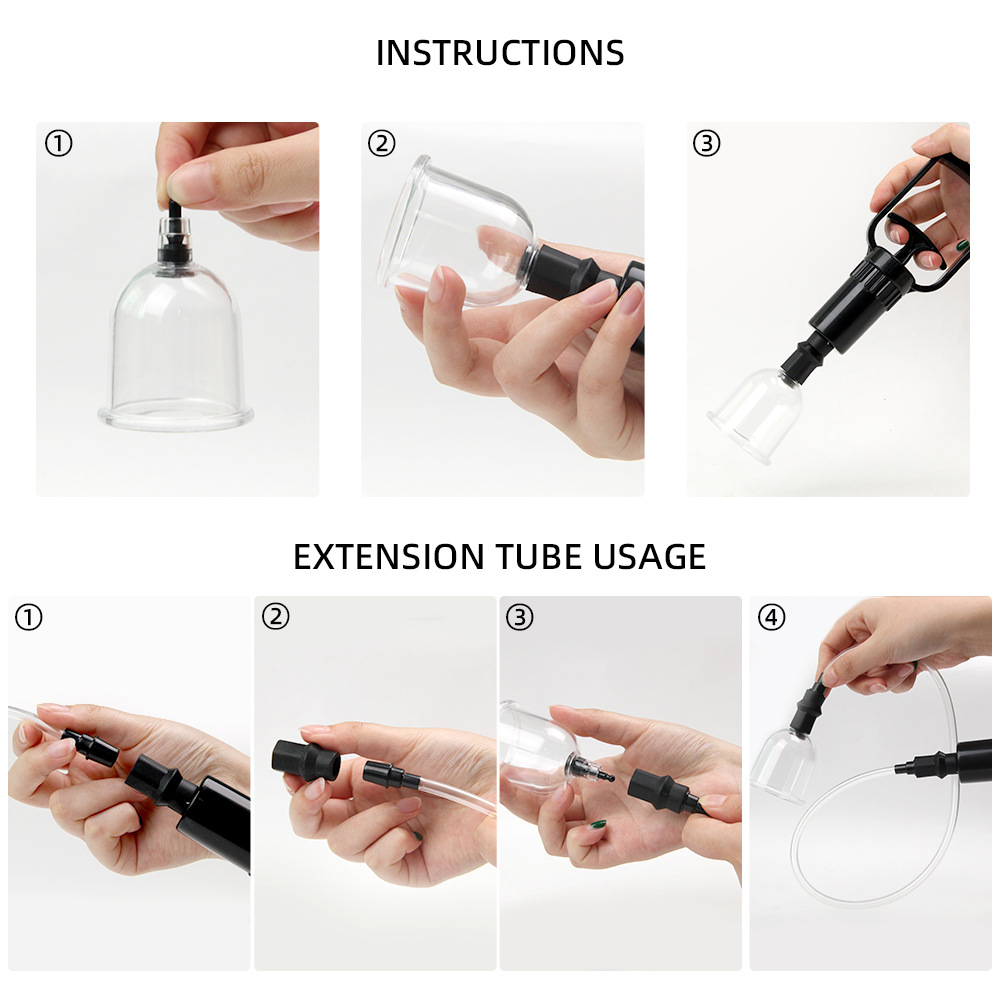 INSTRUCTIONS

①

②

③

EXTENSION TUBE USAGE

①

②

③

④